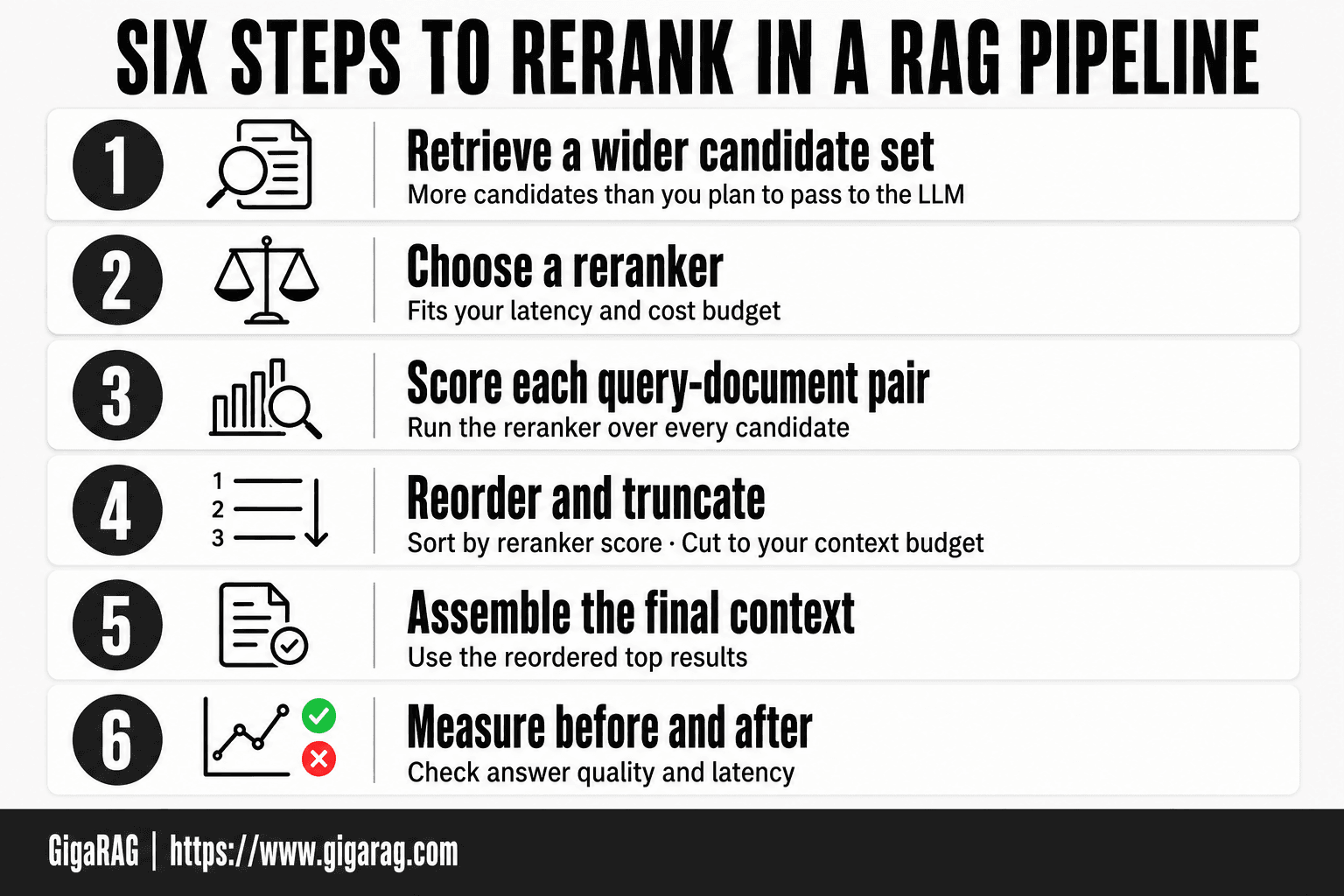 SIX STEPS TO RERANK IN A RAG PIPELINE

1
Retrieve a wider candidate set
More candidates than you plan to pass to the LLM

2
Choose a reranker
Fits your latency and cost budget

3
Score each query-document pair
Run the reranker over every candidate

4
1
2
3
Reorder and truncate
Sort by reranker score · Cut to your context budget

5
Assemble the final context
Use the reordered top results

6
Measure before and after
Check answer quality and latency

GigaRAG | https://www.gigarag.com