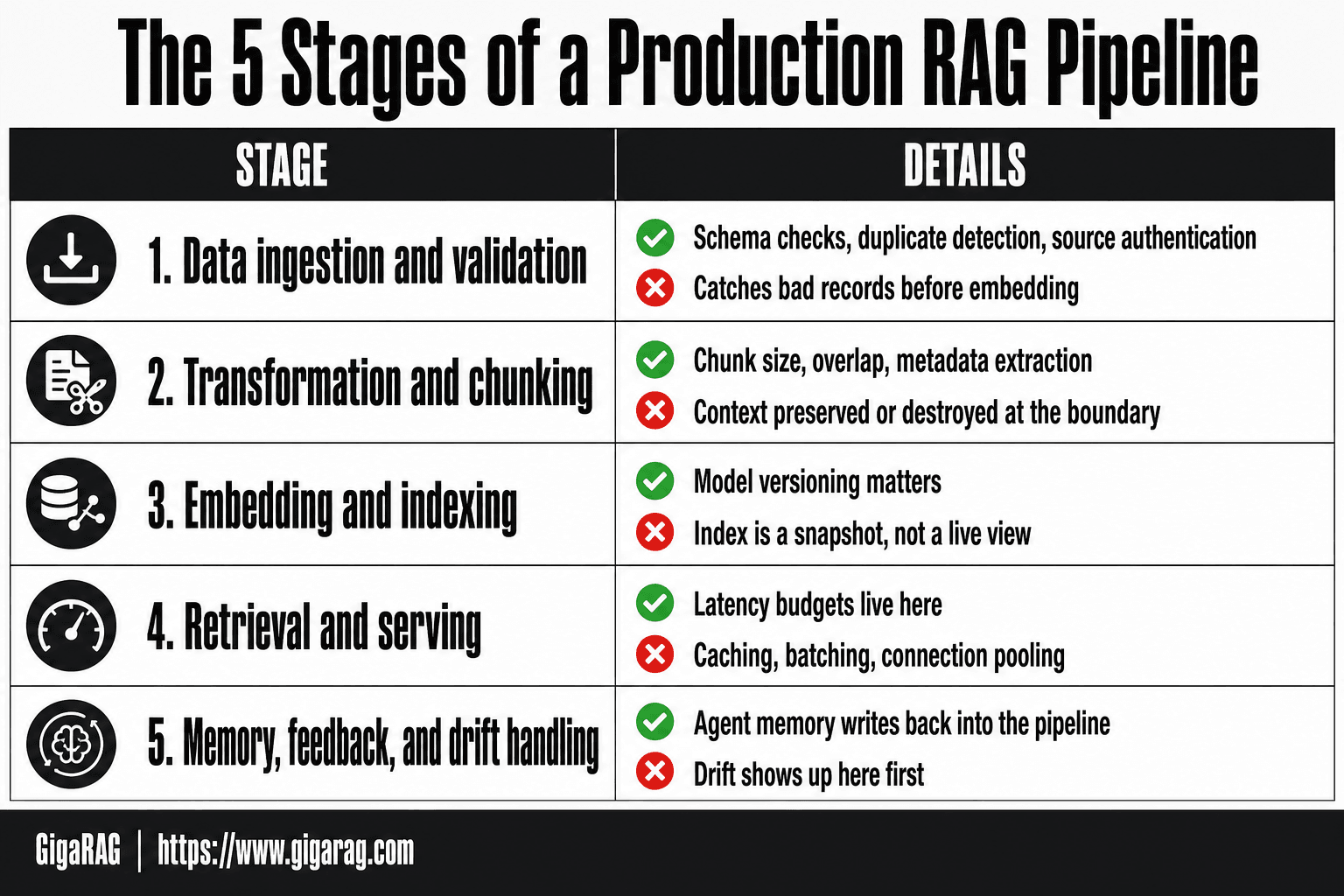 The 5 Stages of a Production RAG Pipeline

| STAGE | DETAILS |
|---|---|
| 1. Data ingestion and validation | Schema checks, duplicate detection, source authentication<br>Catches bad records before embedding |
| 2. Transformation and chunking | Chunk size, overlap, metadata extraction<br>Context preserved or destroyed at the boundary |
| 3. Embedding and indexing | Model versioning matters<br>Index is a snapshot, not a live view |
| 4. Retrieval and serving | Latency budgets live here<br>Caching, batching, connection pooling |
| 5. Memory, feedback, and drift handling | Agent memory writes back into the pipeline<br>Drift shows up here first |

GigaRAG | https://www.gigarag.com