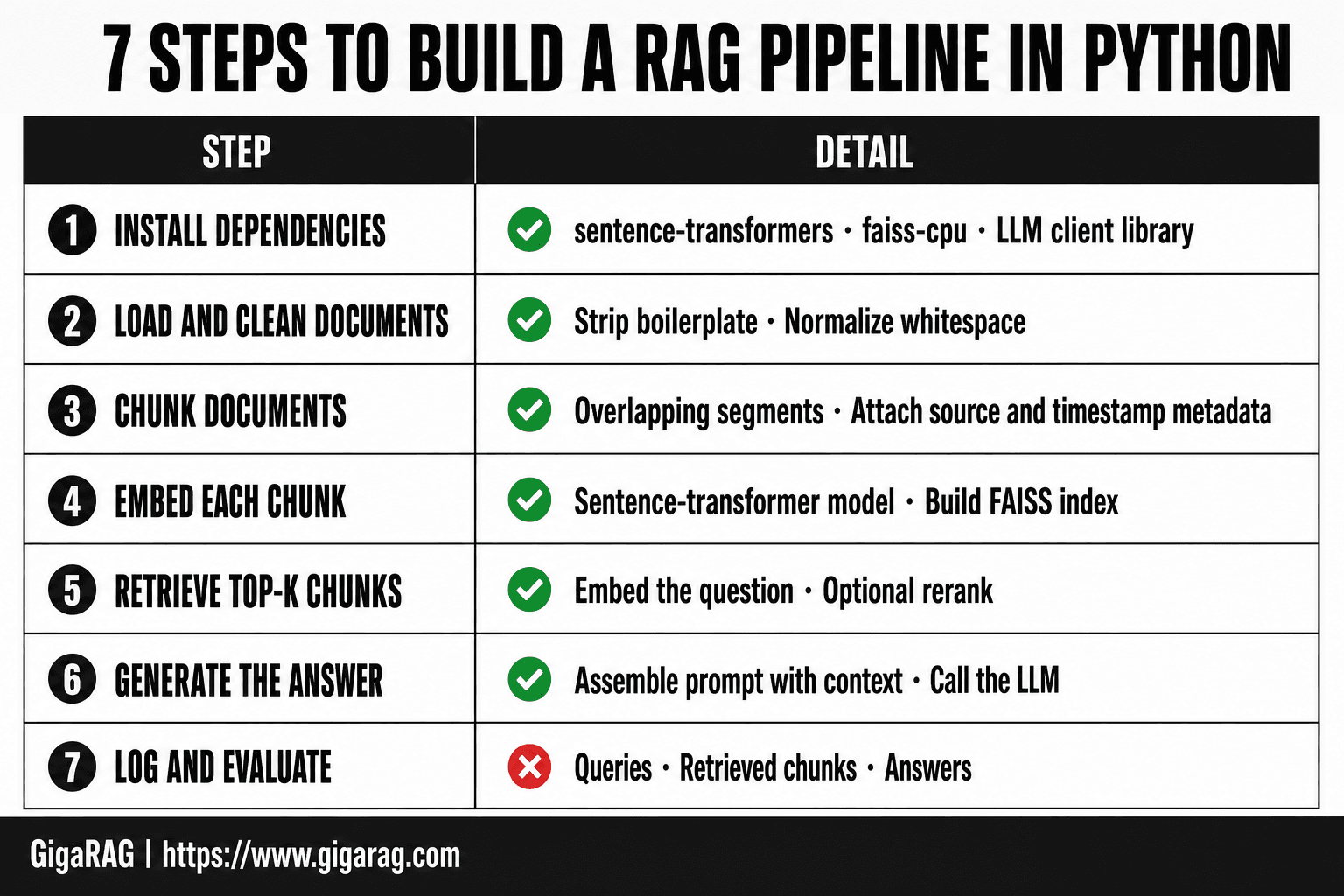 7 STEPS TO BUILD A RAG PIPELINE IN PYTHON

| STEP | DETAIL |
|---|---|
| 1 INSTALL DEPENDENCIES | sentence-transformers · faiss-cpu · LLM client library |
| 2 LOAD AND CLEAN DOCUMENTS | Strip boilerplate · Normalize whitespace |
| 3 CHUNK DOCUMENTS | Overlapping segments · Attach source and timestamp metadata |
| 4 EMBED EACH CHUNK | Sentence-transformer model · Build FAISS index |
| 5 RETRIEVE TOP-K CHUNKS | Embed the question · Optional rerank |
| 6 GENERATE THE ANSWER | Assemble prompt with context · Call the LLM |
| 7 LOG AND EVALUATE | Queries · Retrieved chunks · Answers |

GigaRAG | https://www.gigarag.com